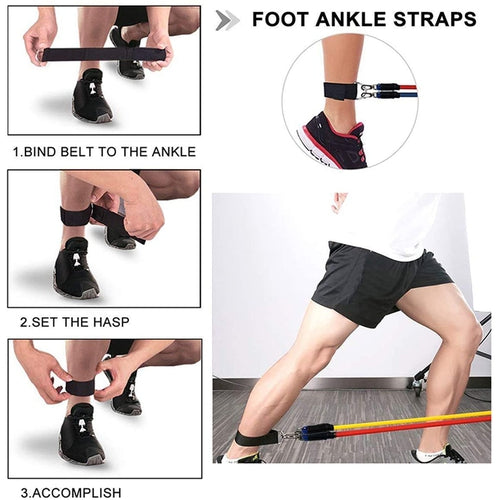 FOOT ANKLE STRAPS

1.BIND BELT TO THE ANKLE

2.SET THE HASP

3.ACCOMPLISH