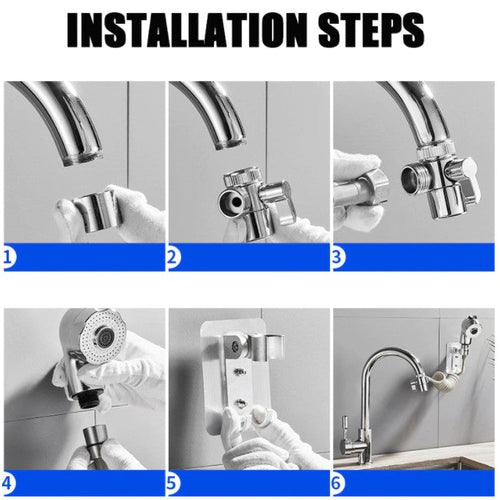 INSTALLATION STEPS

1

2

3

4

5

6