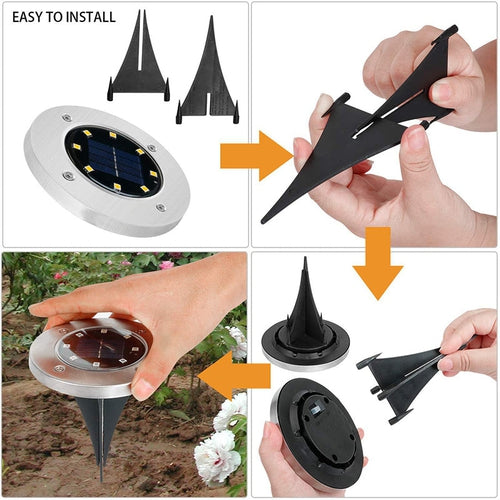 EASY TO INSTALL