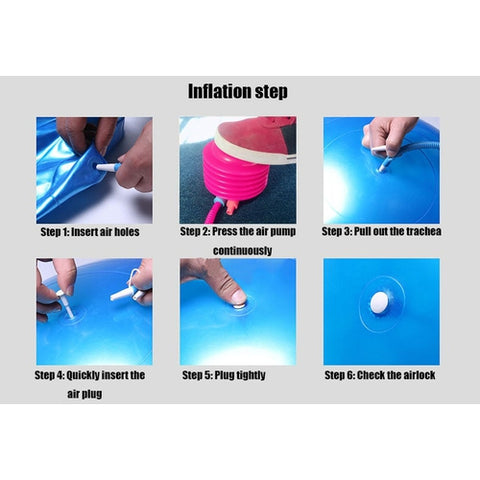 Inflation step

Step 1: Insert air holes

Step 2: Press the air pump continuously

Step 3: Pull out the trachea

Step 4: Quickly insert the air plug

Step 5: Plug tightly

Step 6: Check the airlock