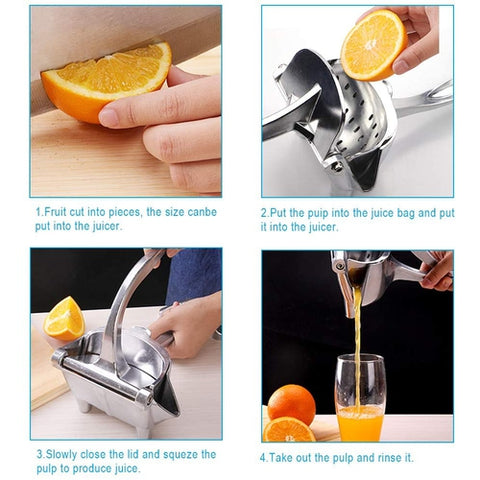 1.Fruit cut into pieces, the size canbe put into the juicer.

2.Put the pulp into the juice bag and put it into the juicer.

3.Slowly close the lid and squeze the pulp to produce juice.

4.Take out the pulp and rinse it.