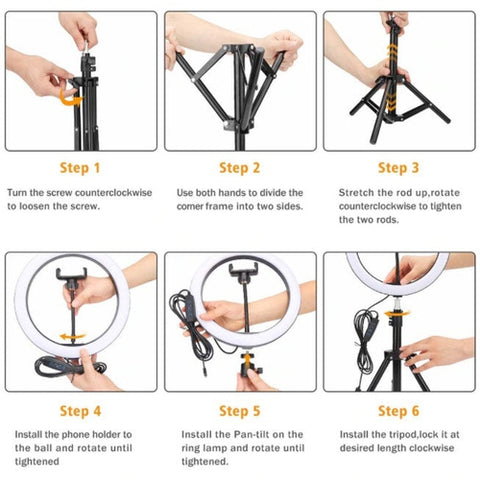 Step 1

Turn the screw counterclockwise to loosen the screw.

Step 2

Use both hands to divide the corner frame into two sides.

Step 3

Stretch the rod up,rotate counterclockwise to tighten the two rods.

Step 4

Install the phone holder to the ball and rotate until tightened

Step 5

Install the Pan-tilt on the ring lamp and rotate until tightened.

Step 6

Install the tripod,lock it at desired length clockwise