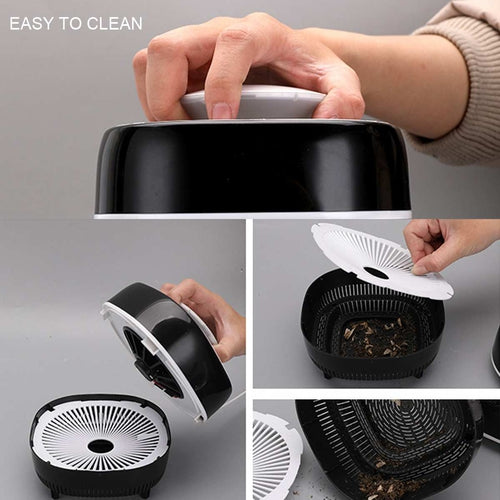 EASY TO CLEAN