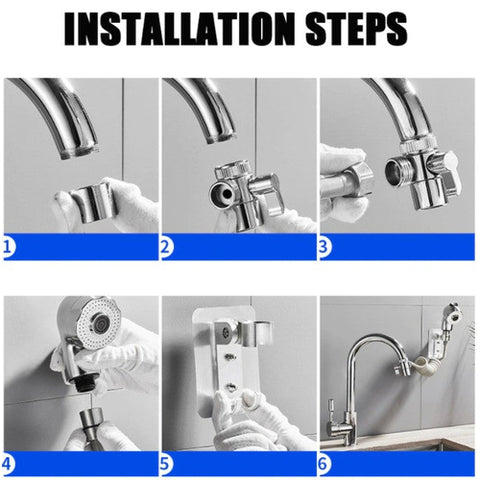 INSTALLATION STEPS

1

2

3

4

5

6