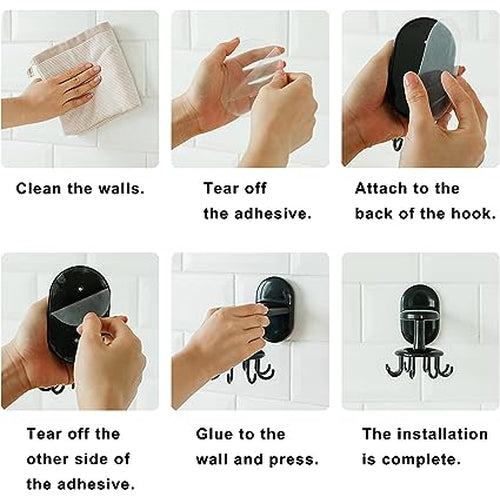 Clean the walls.

Tear off the adhesive.

Attach to the back of the hook.

Tear off the other side of the adhesive.

Glue to the wall and press.

The installation is complete.